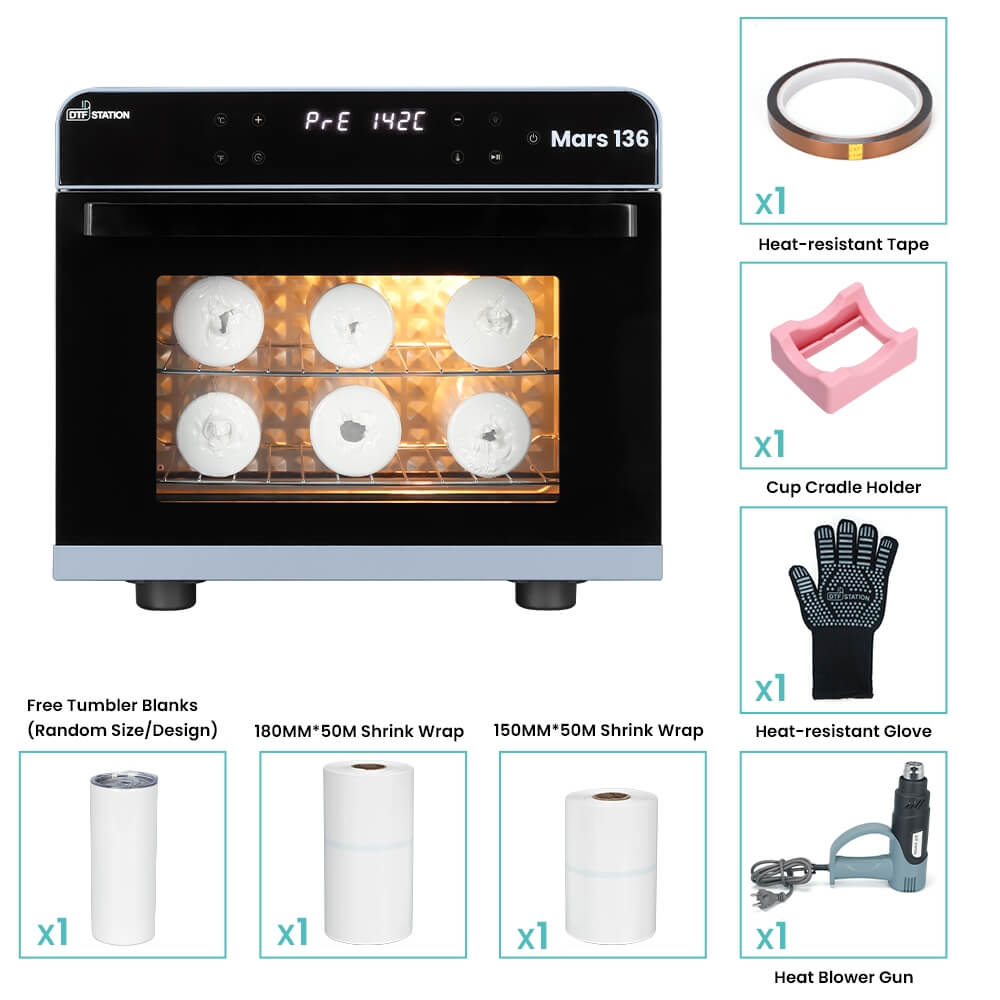 DTF STATION

PrE 142C

Mars 136

x1

Heat-resistant Tape

x1

Cup Cradle Holder

DTF STATION

x1

Heat-resistant Glove

Free Tumbler Blanks (Random Size/Design)

x1

180MM*50M Shrink Wrap

x1

150MM*50M Shrink Wrap

x1

x1

Heat Blower Gun